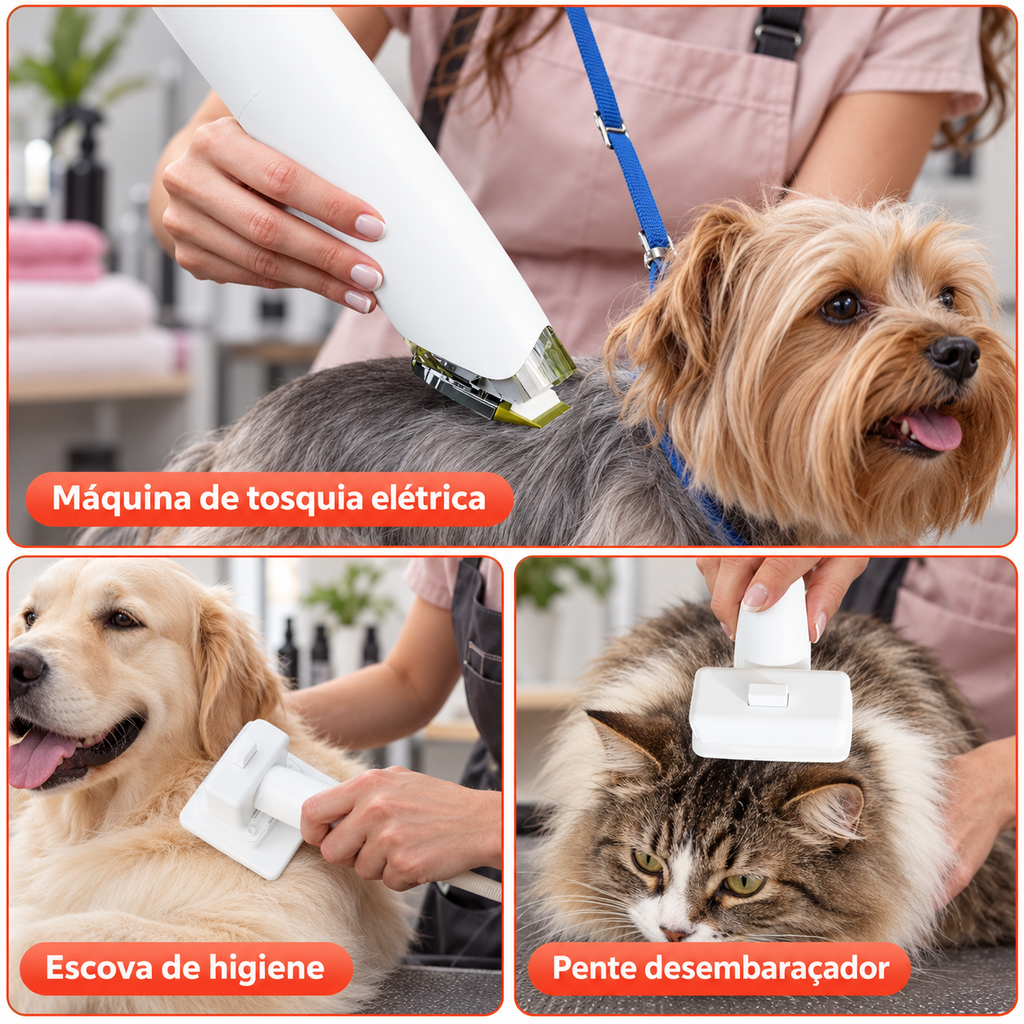 Máquina de tosquia elétrica

Escova de higiene

Pente desembaraçador